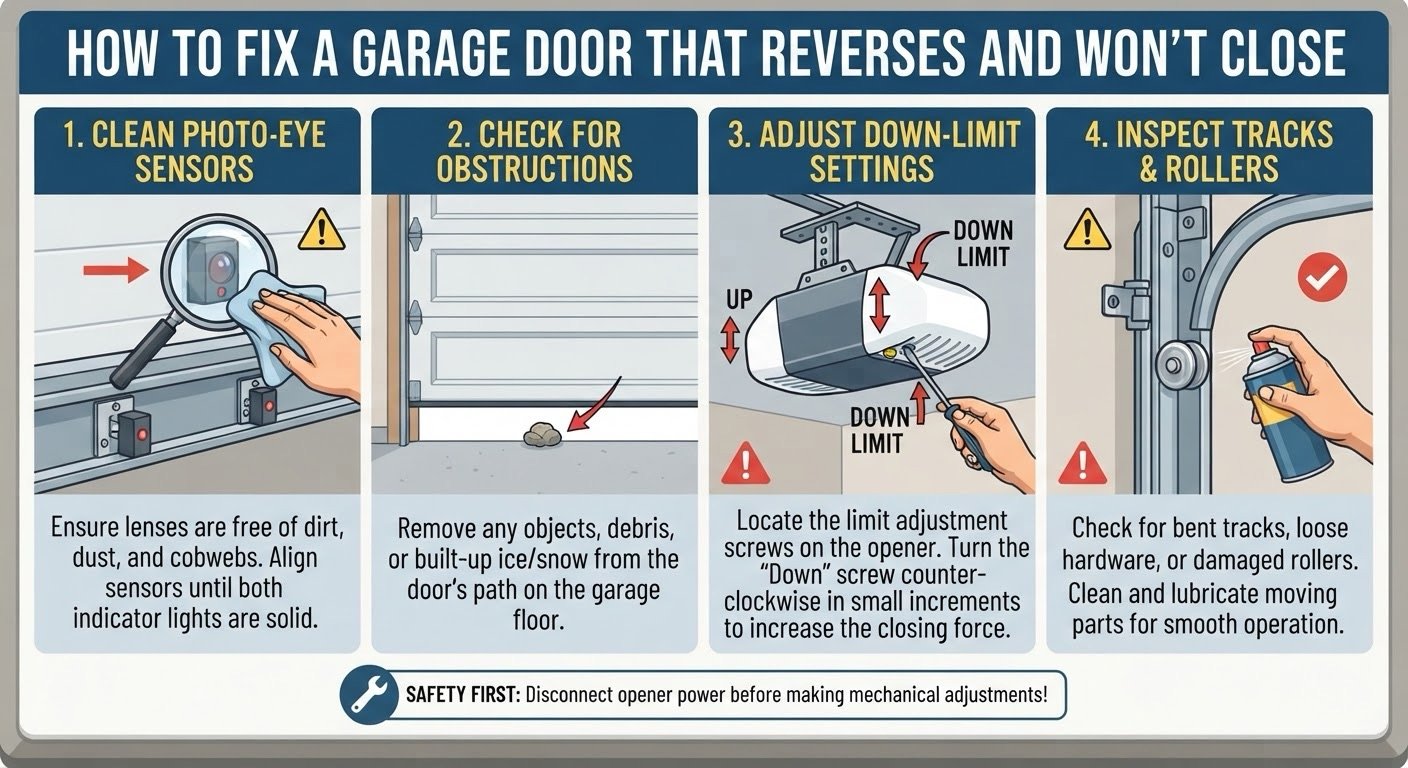 HOW TO FIX A GARAGE DOOR THAT REVERSES AND WON'T CLOSE

1. CLEAN PHOTO-EYE SENSORS

Ensure lenses are free of dirt, dust, and cobwebs. Align sensors until both indicator lights are solid.

2. CHECK FOR OBSTRUCTIONS

Remove any objects, debris, or built-up ice/snow from the door's path on the garage floor.

3. ADJUST DOWN-LIMIT SETTINGS

DOWN LIMIT

UP

DOWN LIMIT

Locate the limit adjustment screws on the opener. Turn the "Down" screw counter-clockwise in small increments to increase the closing force.

4. INSPECT TRACKS & ROLLERS

Check for bent tracks, loose hardware, or damaged rollers. Clean and lubricate moving parts for smooth operation.

SAFETY FIRST: Disconnect opener power before making mechanical adjustments!